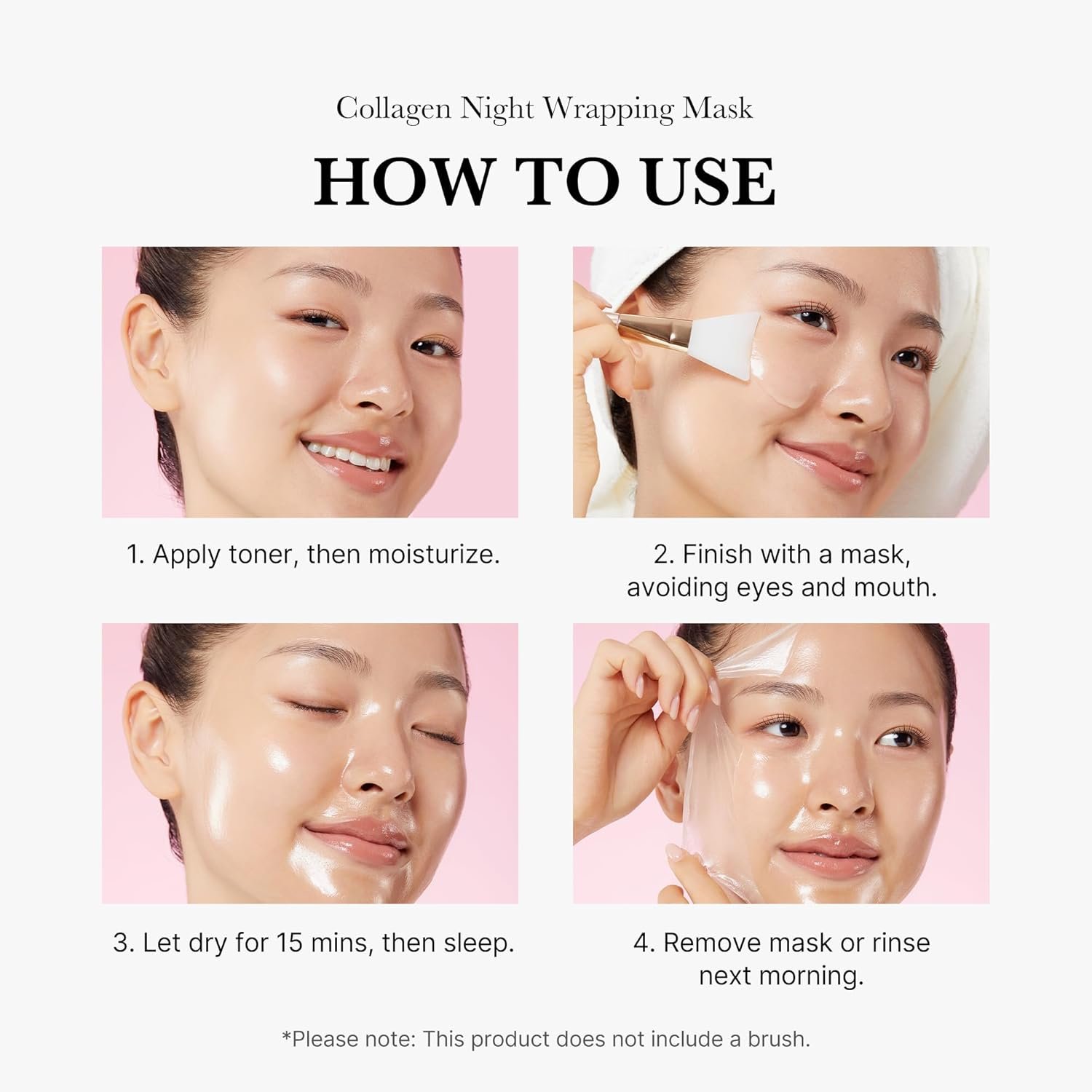 Collagen Night Wrapping Mask

HOW TO USE

1. Apply toner, then moisturize.

2. Finish with a mask, avoiding eyes and mouth.

3. Let dry for 15 mins, then sleep.

4. Remove mask or rinse next morning.

*Please note: This product does not include a brush.