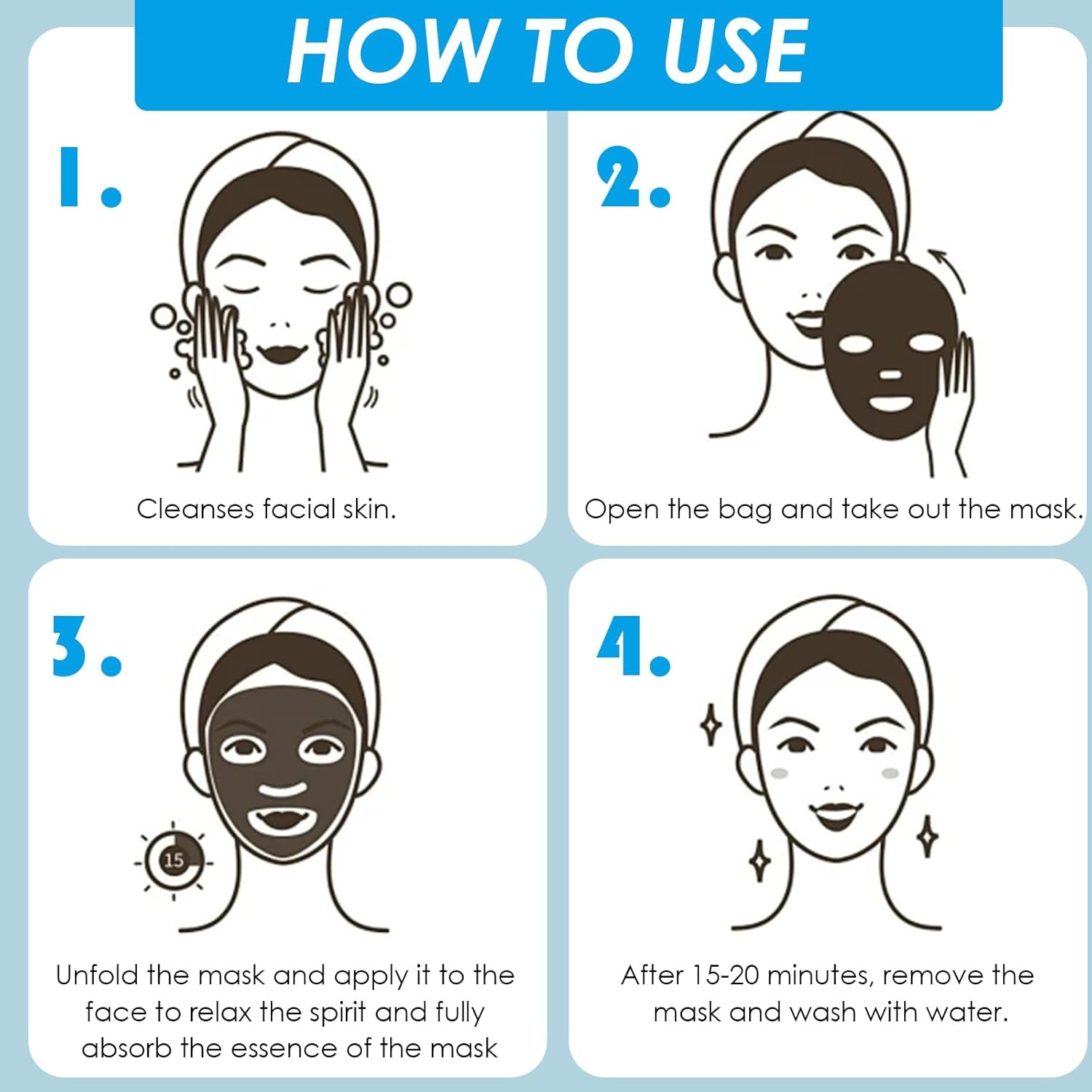 HOW TO USE

1.

Cleanses facial skin.

2.

Open the bag and take out the mask.

3.

15

Unfold the mask and apply it to the face to relax the spirit and fully absorb the essence of the mask

4.

After 15-20 minutes, remove the mask and wash with water.