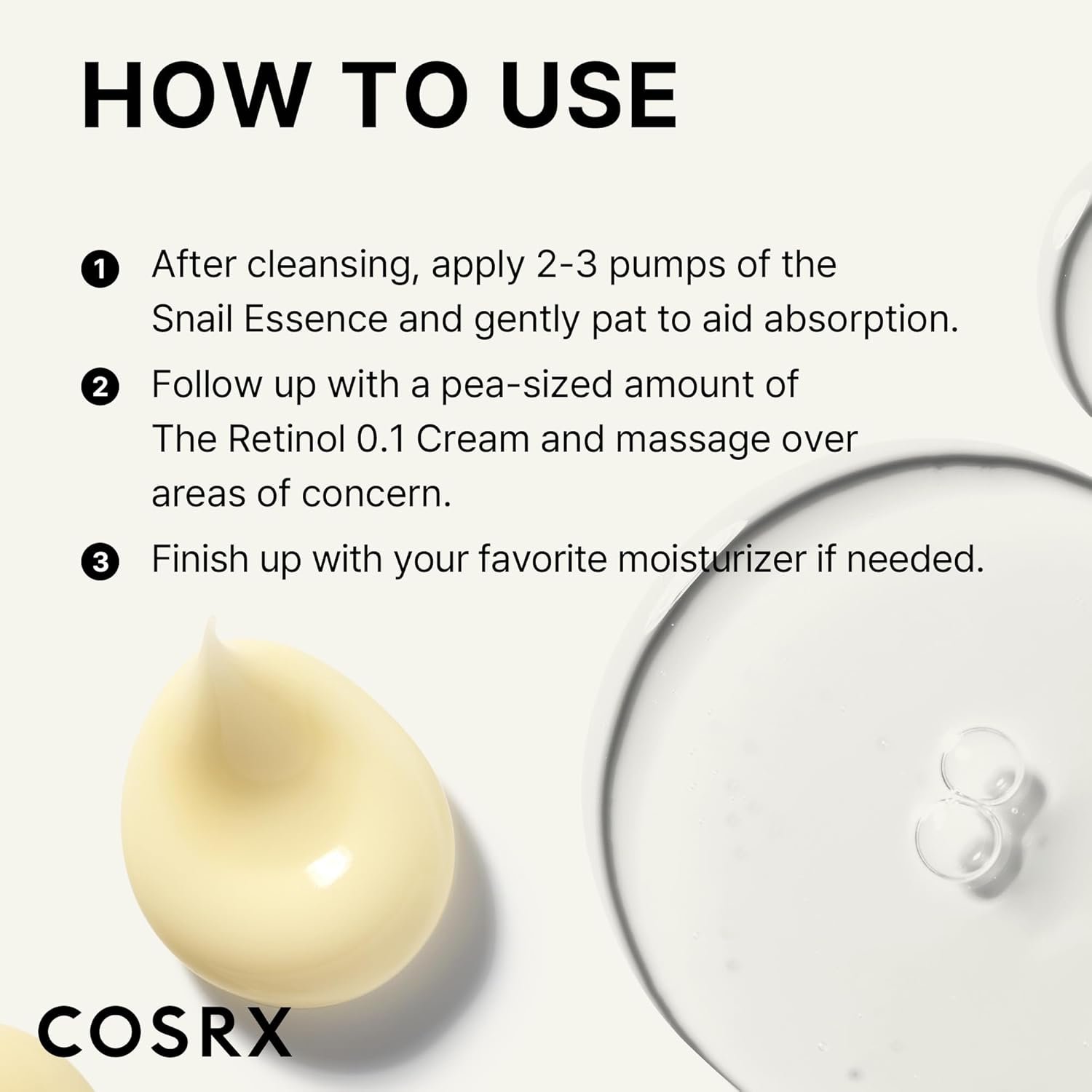 HOW TO USE

1 After cleansing, apply 2-3 pumps of the Snail Essence and gently pat to aid absorption.

2 Follow up with a pea-sized amount of The Retinol 0.1 Cream and massage over areas of concern.

3 Finish up with your favorite moisturizer if needed.

COSRX