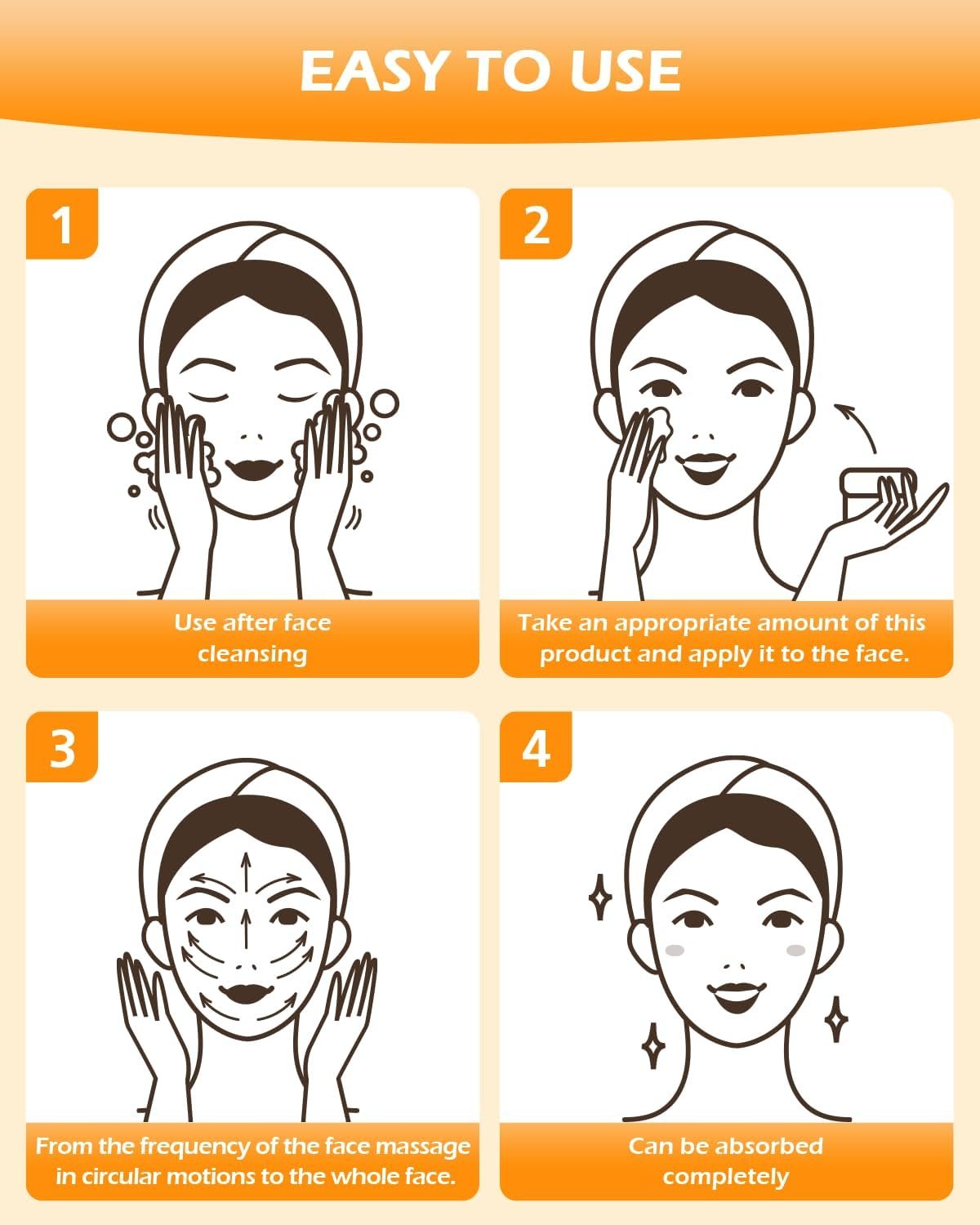 EASY TO USE

1

Use after face cleansing

2

Take an appropriate amount of this product and apply it to the face.

3

From the frequency of the face massage in circular motions to the whole face.

4

Can be absorbed completely