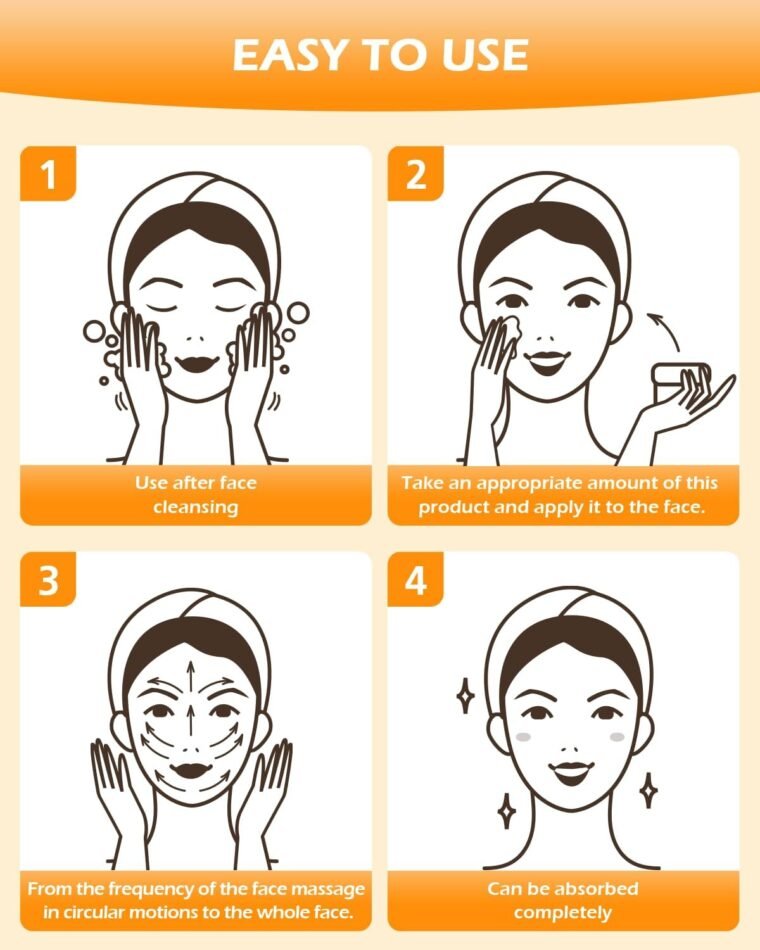 EASY TO USE

1

Use after face cleansing

2

Take an appropriate amount of this product and apply it to the face.

3

From the frequency of the face massage in circular motions to the whole face.

4

Can be absorbed completely