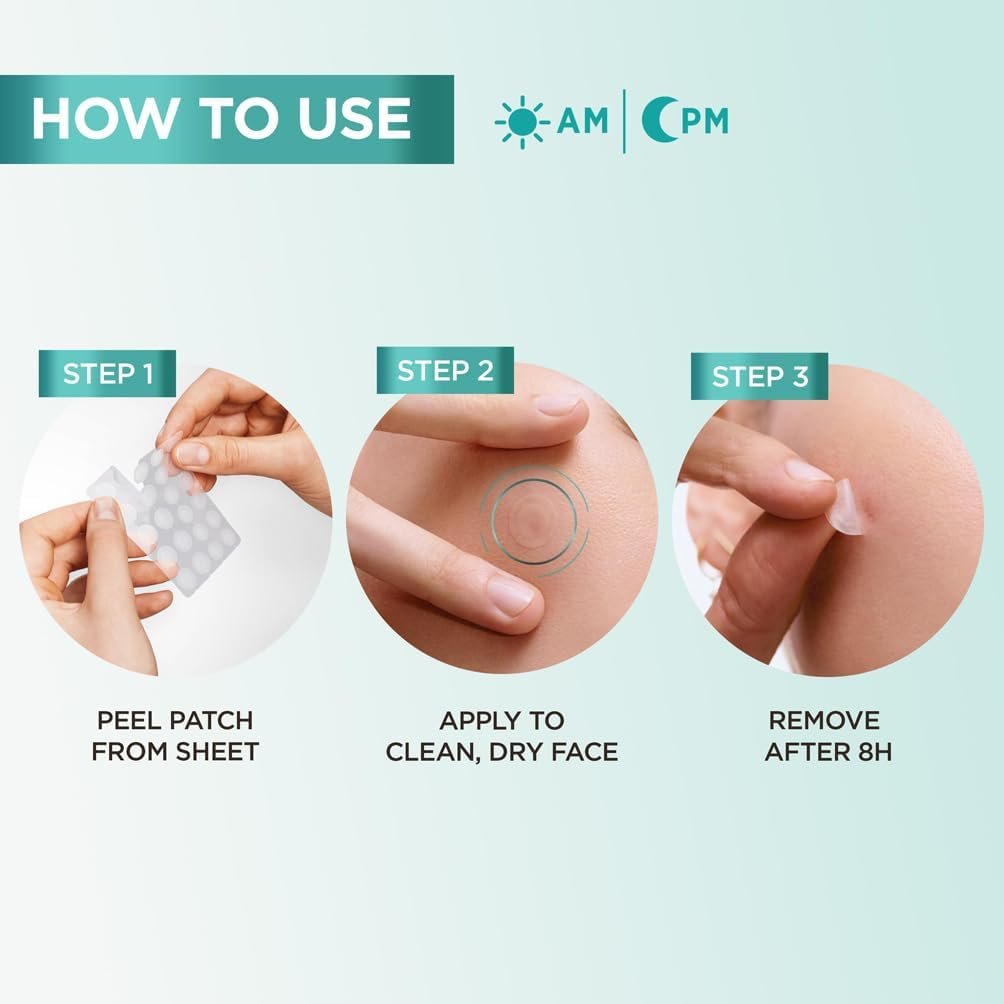 HOW TO USE

AM | PM

STEP 1

PEEL PATCH FROM SHEET

STEP 2

APPLY TO CLEAN, DRY FACE

STEP 3

REMOVE AFTER 8H